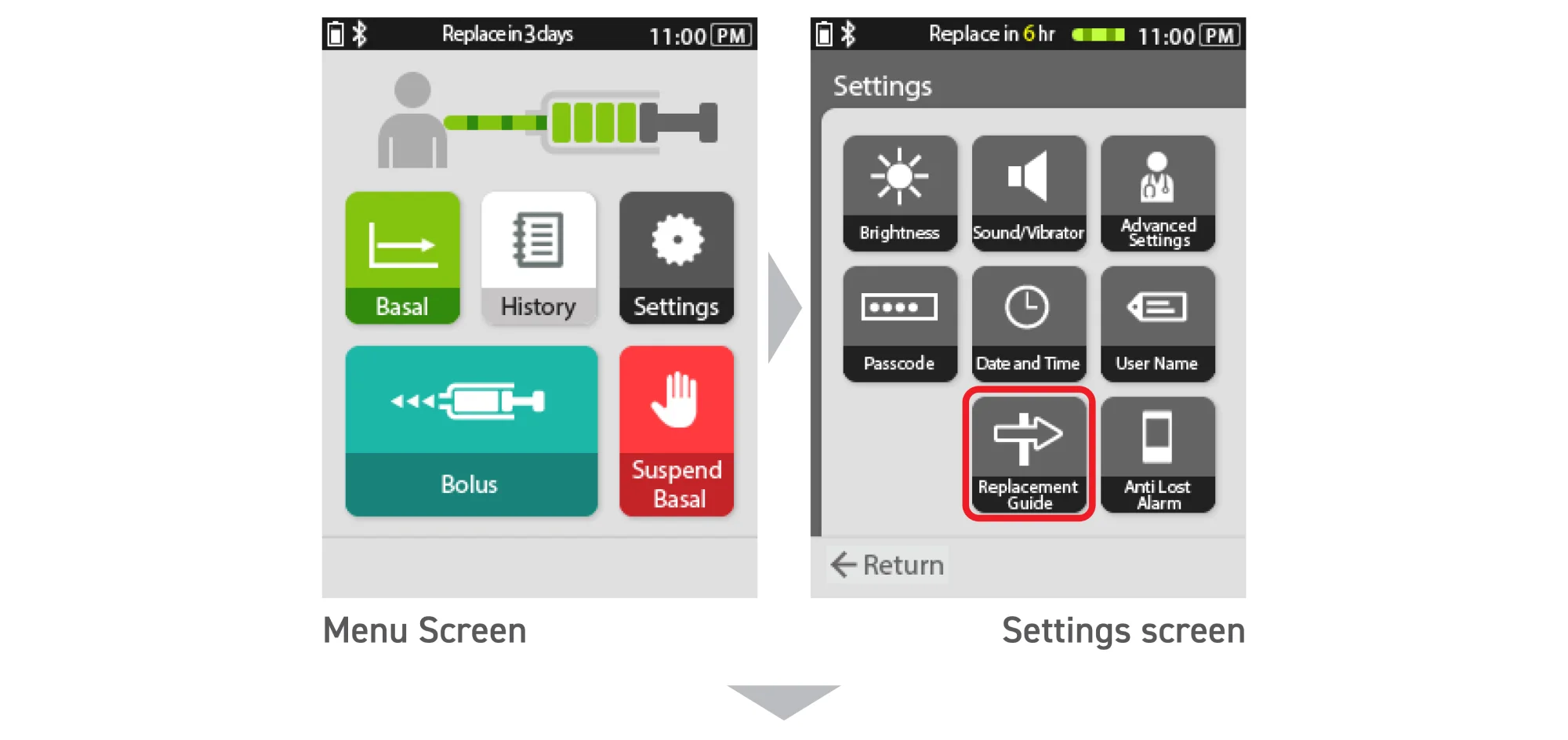 Replace in 3 days 11:00 PM

Basal

History

Settings

Bolus

Suspend Basal

Menu Screen

Replace in 6 hr 11:00 PM

Settings

Brightness

Sound/Vibrator

Advanced Settings

Passcode

Date and Time

User Name

Replacement Guide

Anti Lost Alarm

Return

Settings screen